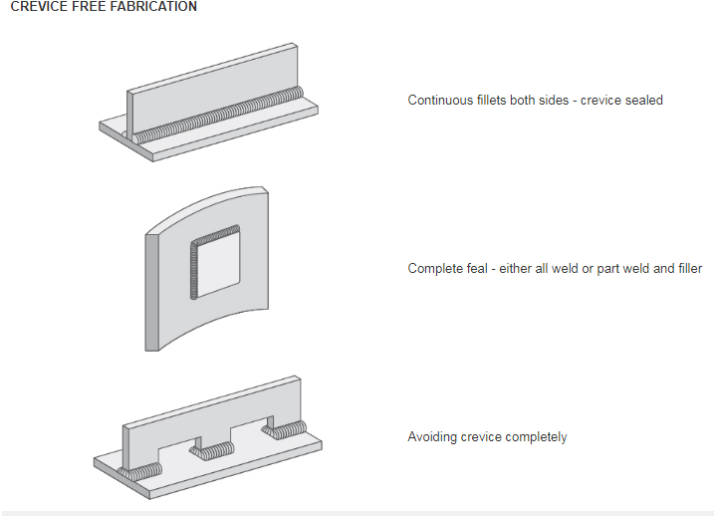 CREVICE FREE FABRICATION

Continuous fillets both sides - crevice sealed

Complete feal - either all weld or part weld and filler

Avoiding crevice completely